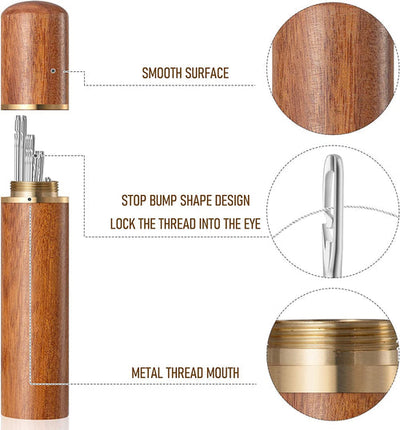 SMOOTH SURFACE

STOP BUMP SHAPE DESIGN
LOCK THE THREAD INTO THE EYE

METAL THREAD MOUTH