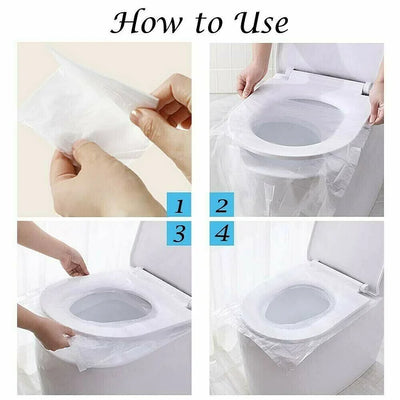 How to Use

1

2

3

4