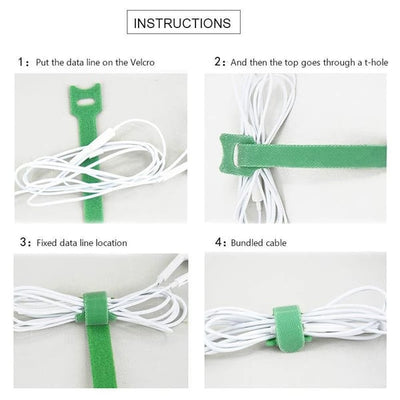 INSTRUCTIONS

1: Put the data line on the Velcro

2: And then the top goes through a t-hole

3: Fixed data line location

4: Bundled cable