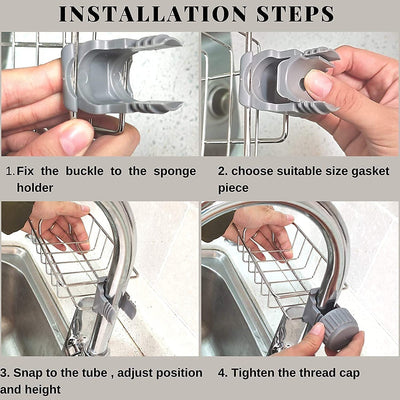 INSTALLATION STEPS

1. Fix the buckle to the sponge holder

2. choose suitable size gasket piece

3. Snap to the tube , adjust position and height

4. Tighten the thread cap