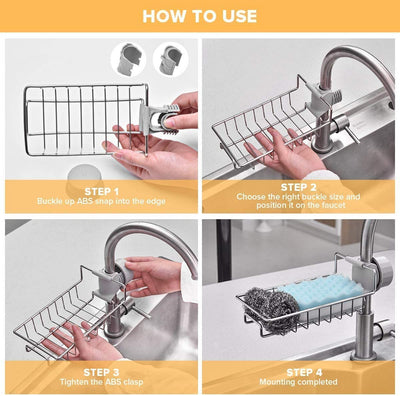 HOW TO USE

STEP 1
Buckle up ABS snap into the edge

STEP 2
Choose the right buckle size and position it on the faucet

STEP 3
Tighten the ABS clasp

STEP 4
Mounting completed